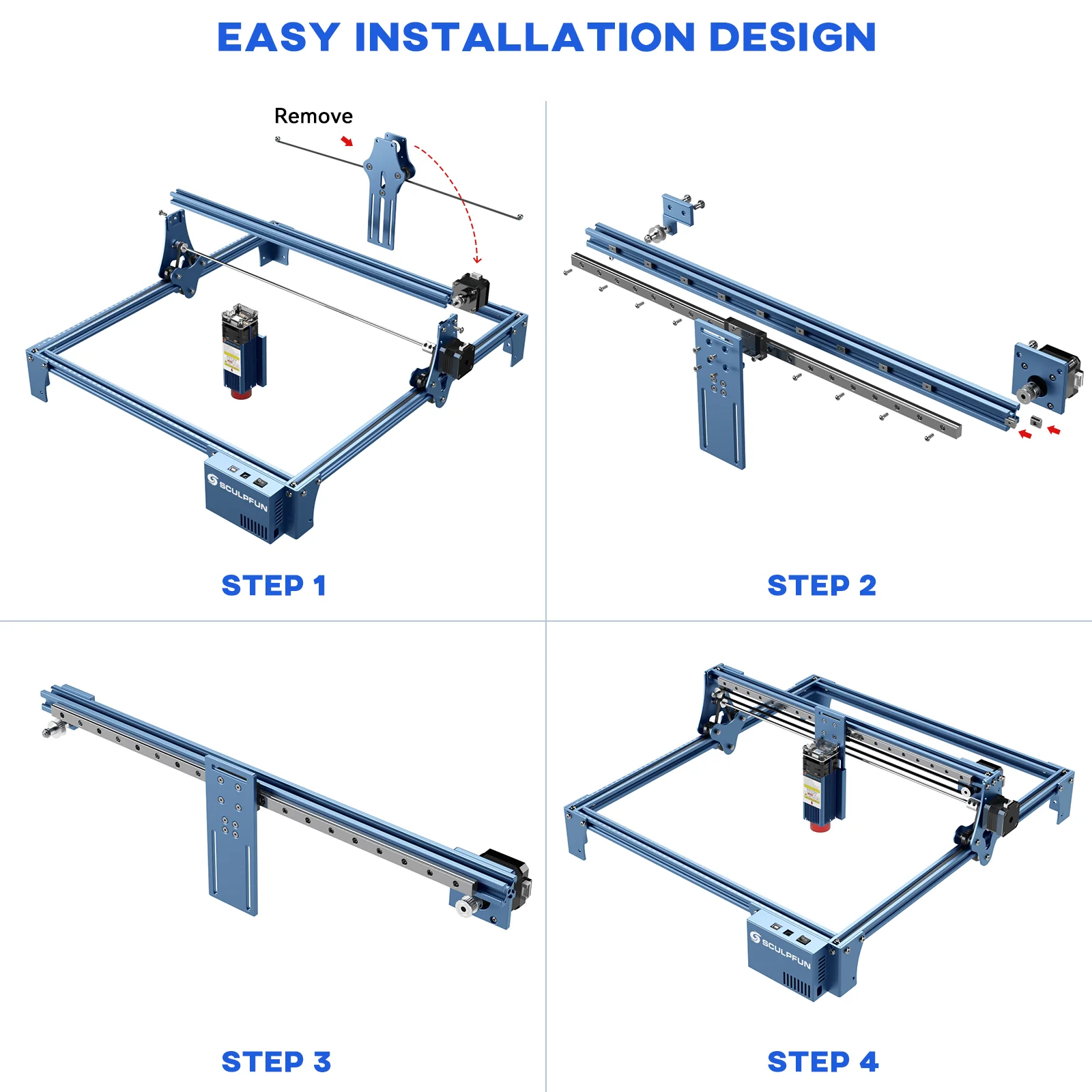 EASY INSTALLATION DESIGN

Remove

SCULPFUN

STEP 1

STEP 2

STEP 3

SCULPFUN

STEP 4